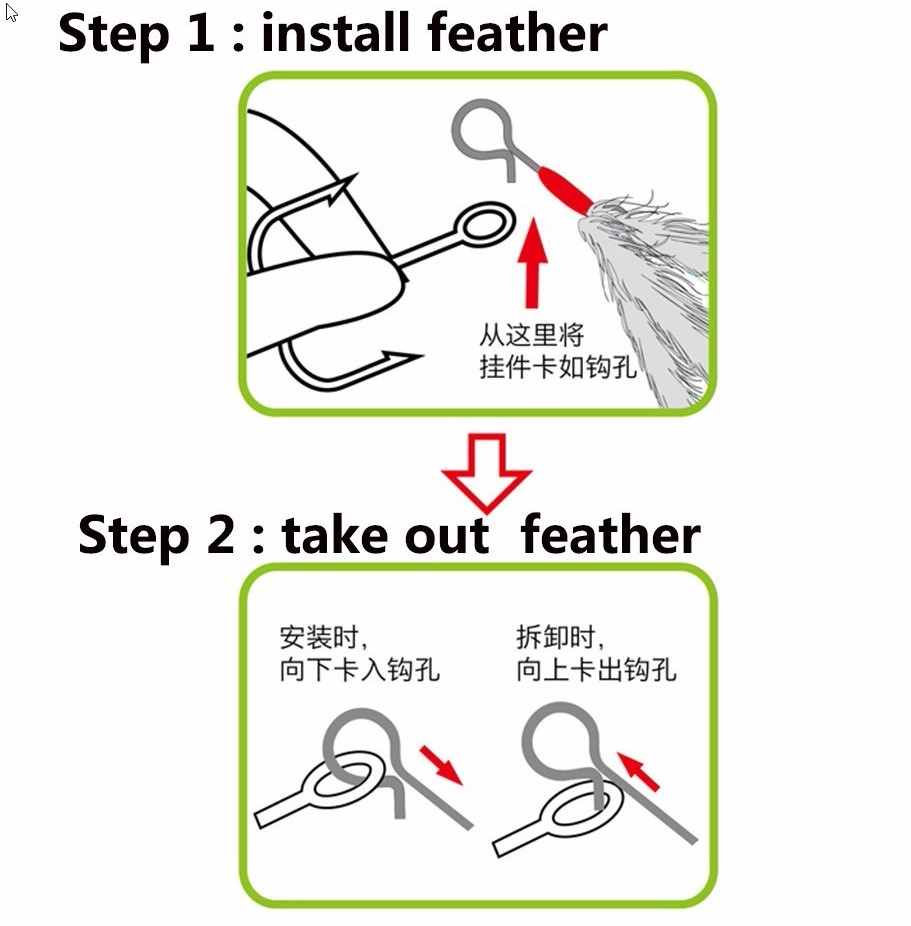 Step 1 : install feather

从这里将
挂件卡如钩孔

Step 2 : take out feather

安装时，
向下卡入钩孔

拆卸时，
向上卡出钩孔