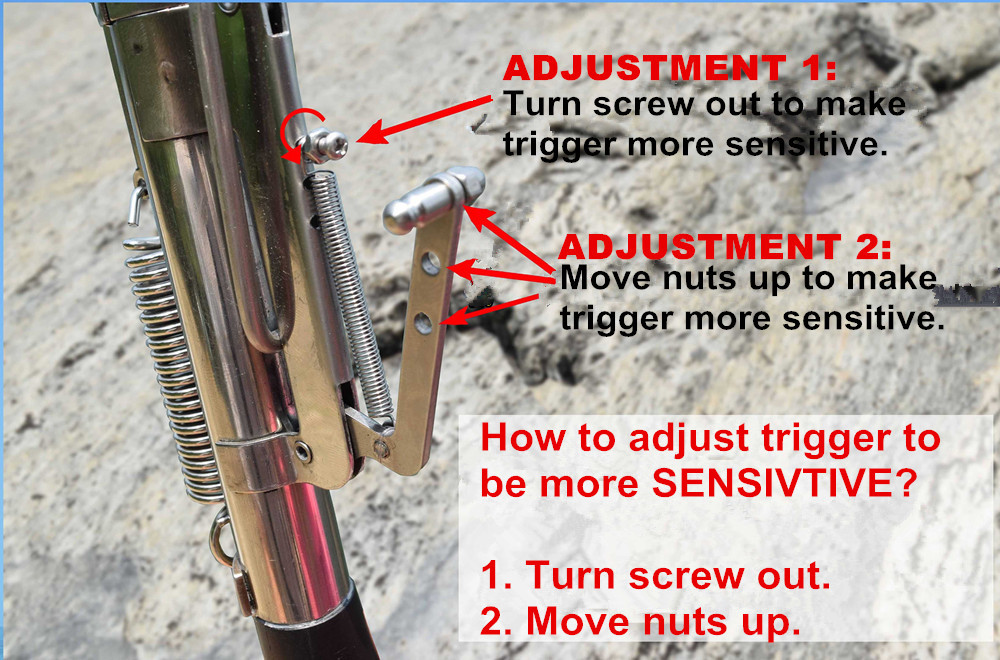 ADJUSTMENT 1:
Turn screw out to make trigger more sensitive.

ADJUSTMENT 2:
Move nuts up to make trigger more sensitive.

How to adjust trigger to be more SENSIVTIVE?

1. Turn screw out.
2. Move nuts up.